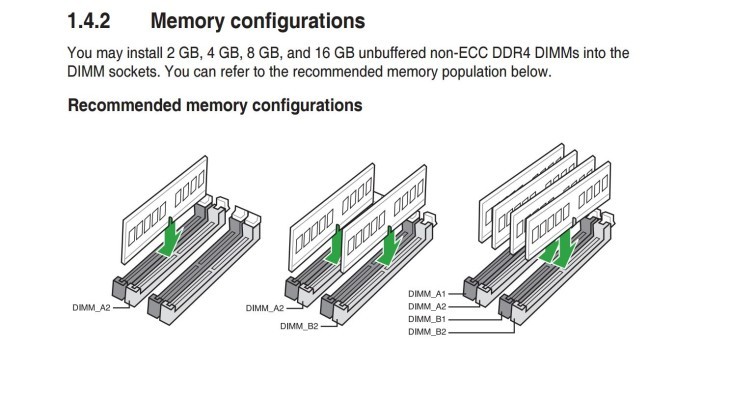 1.4.2 Memory configurations

You may install 2 GB, 4 GB, 8 GB, and 16 GB unbuffered non-ECC DDR4 DIMMs into the DIMM sockets. You can refer to the recommended memory population below.

Recommended memory configurations

DIMM_A2

DIMM_A2
DIMM_B2

DIMM_A1
DIMM_A2
DIMM_B1
DIMM_B2